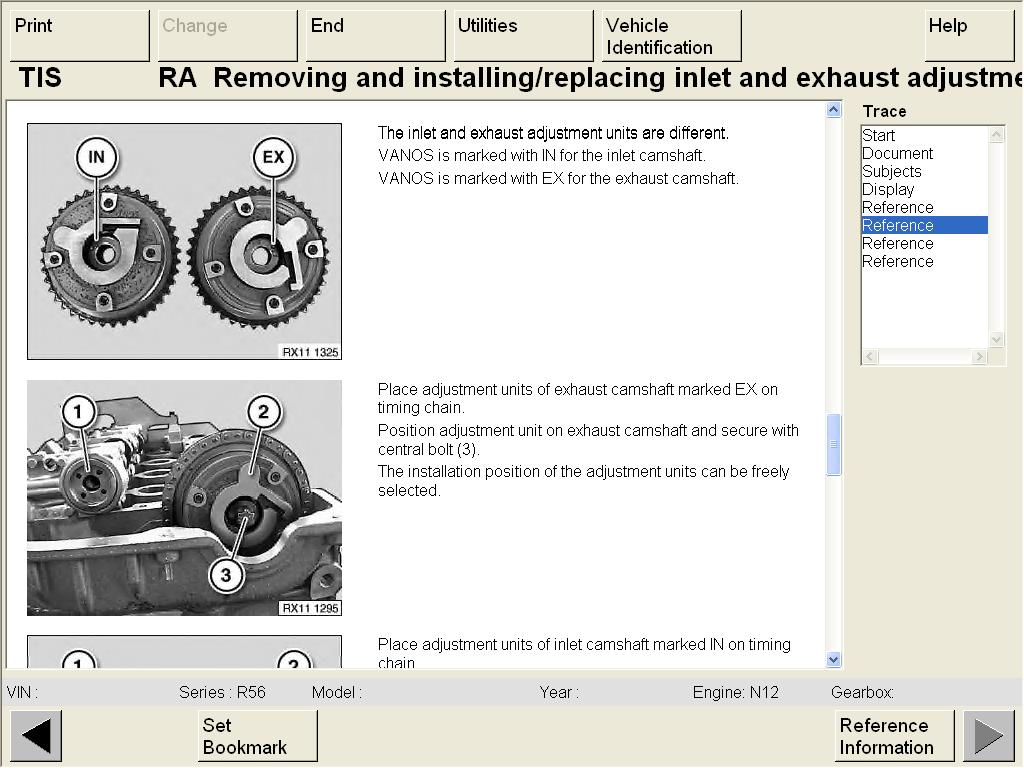 Print
Change
End
Utilities
Vehicle Identification
Help

TIS RA Removing and installing/replacing inlet and exhaust adjustme

IN
EX
RX11 1325

The inlet and exhaust adjustment units are different.
VANOS is marked with IN for the inlet camshaft.
VANOS is marked with EX for the exhaust camshaft.

1
2
3
RX11 1295

Place adjustment units of exhaust camshaft marked EX on timing chain.
Position adjustment unit on exhaust camshaft and secure with central bolt (3).
The installation position of the adjustment units can be freely selected.

1
2

Place adjustment units of inlet camshaft marked IN on timing chain

Trace
Start
Document
Subjects
Display
Reference
Reference
Reference
Reference

VIN :
Series : R56
Model :
Year :
Engine: N12
Gearbox:

Set Bookmark
Reference Information