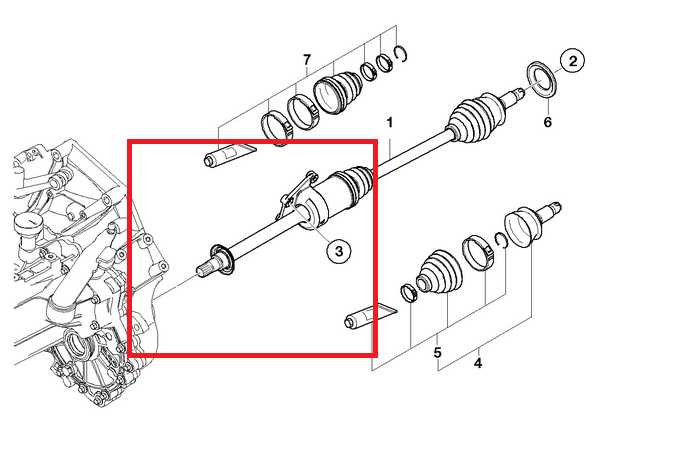 7
2
1
6
3
5
4