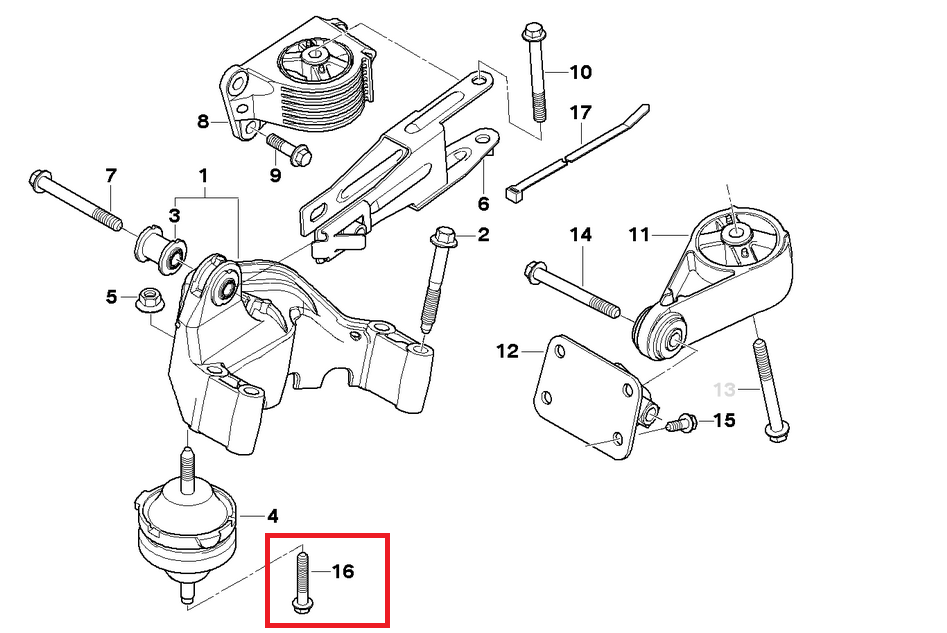 10
17
8
9
7
1
3
6
2
14
11
5
12
13
15
4
16