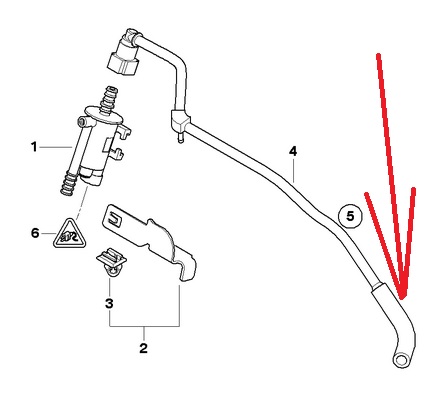 1
4
5
6
3
2