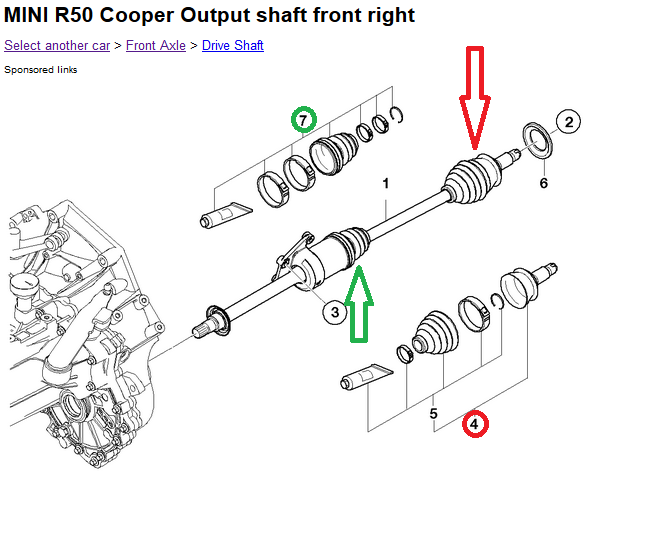 MINI R50 Cooper Output shaft front right

Select another car > Front Axle > Drive Shaft

Sponsored links

7
2
1
6
3
5
4