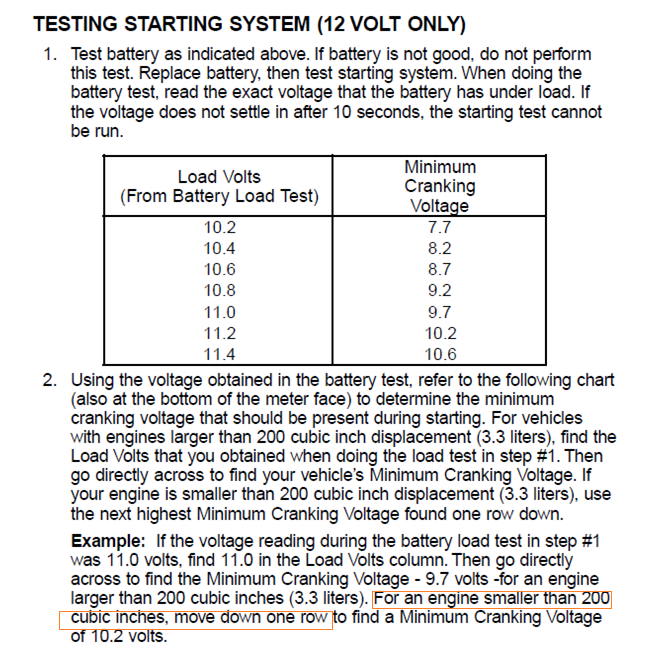 TESTING STARTING SYSTEM (12 VOLT ONLY)

1. Test battery as indicated above. If battery is not good, do not perform this test. Replace battery, then test starting system. When doing the battery test, read the exact voltage that the battery has under load. If the voltage does not settle in after 10 seconds, the starting test cannot be run.

| Load Volts (From Battery Load Test) | Minimum Cranking Voltage |
|---|---|
| 10.2 | 7.7 |
| 10.4 | 8.2 |
| 10.6 | 8.7 |
| 10.8 | 9.2 |
| 11.0 | 9.7 |
| 11.2 | 10.2 |
| 11.4 | 10.6 |

2. Using the voltage obtained in the battery test, refer to the following chart (also at the bottom of the meter face) to determine the minimum cranking voltage that should be present during starting. For vehicles with engines larger than 200 cubic inch displacement (3.3 liters), find the Load Volts that you obtained when doing the load test in step #1. Then go directly across to find your vehicle's Minimum Cranking Voltage. If your engine is smaller than 200 cubic inch displacement (3.3 liters), use the next highest Minimum Cranking Voltage found one row down.

Example: If the voltage reading during the battery load test in step #1 was 11.0 volts, find 11.0 in the Load Volts column. Then go directly across to find the Minimum Cranking Voltage - 9.7 volts -for an engine larger than 200 cubic inches (3.3 liters). For an engine smaller than 200 cubic inches, move down one row to find a Minimum Cranking Voltage of 10.2 volts.