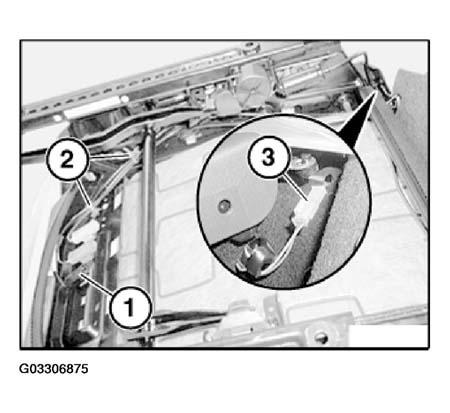 2
3
1
G03306875