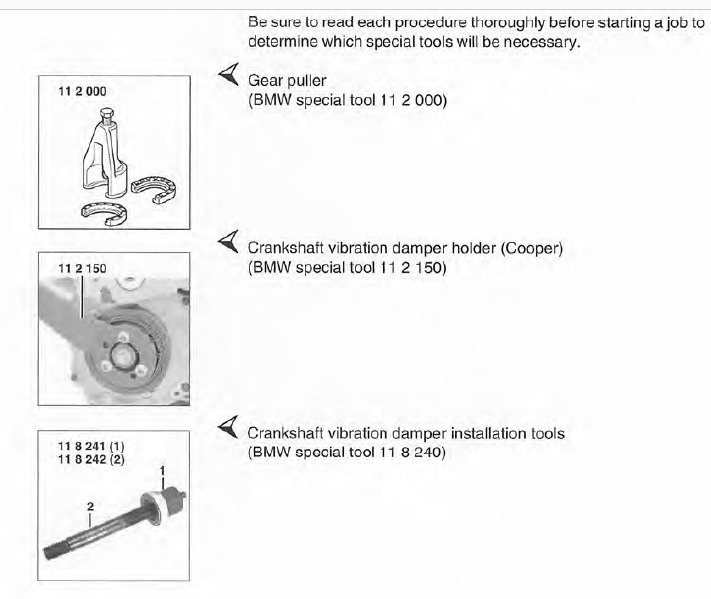 Be sure to read each procedure thoroughly before starting a job to determine which special tools will be necessary.

11 2 000

Gear puller
(BMW special tool 11 2 000)

11 2 150

Crankshaft vibration damper holder (Cooper)
(BMW special tool 11 2 150)

11 8 241 (1)
11 8 242 (2)

1

2

Crankshaft vibration damper installation tools
(BMW special tool 11 8 240)