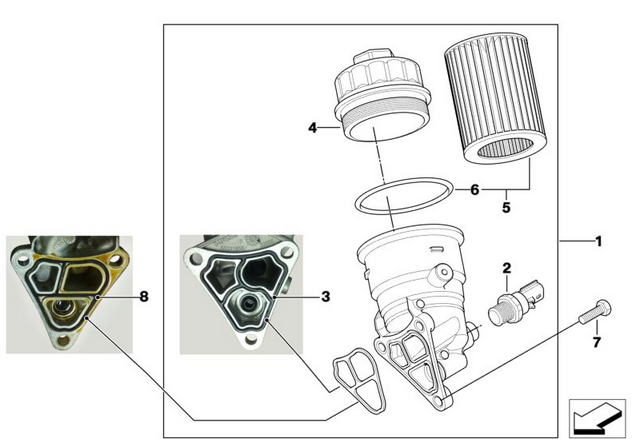 4
6
5
1
2
8
3
7