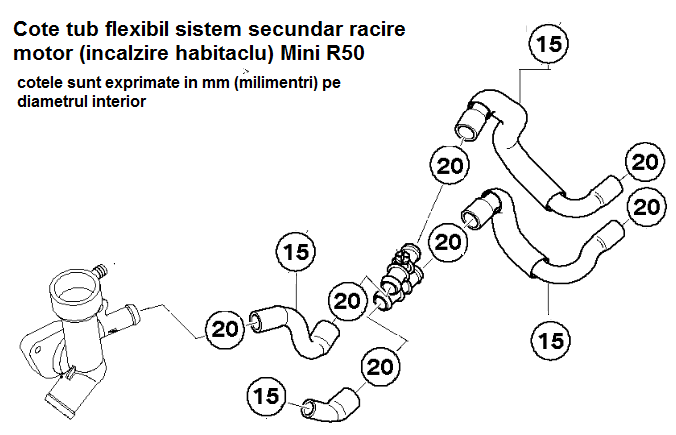 Cote tub flexibil sistem secundar racire motor (incalzire habitaclu) Mini R50

cotele sunt exprimate in mm (milimentri) pe diametrul interior

15

20

20

20

20

15

20

20

20

15

20

15