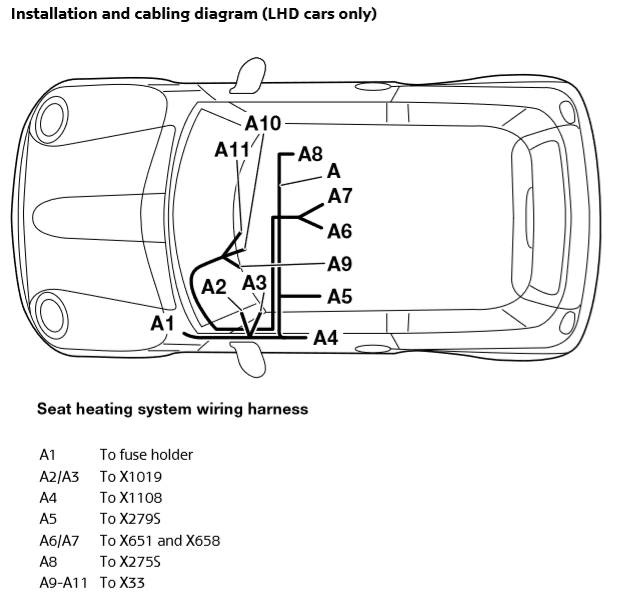 Installation and cabling diagram (LHD cars only)

A10
A11
A8
A
A7
A6
A9
A2
A3
A5
A1
A4

Seat heating system wiring harness

| | |
|---|---|
| A1 | To fuse holder |
| A2/A3 | To X1019 |
| A4 | To X1108 |
| A5 | To X279S |
| A6/A7 | To X651 and X658 |
| A8 | To X275S |
| A9-A11 | To X33 |