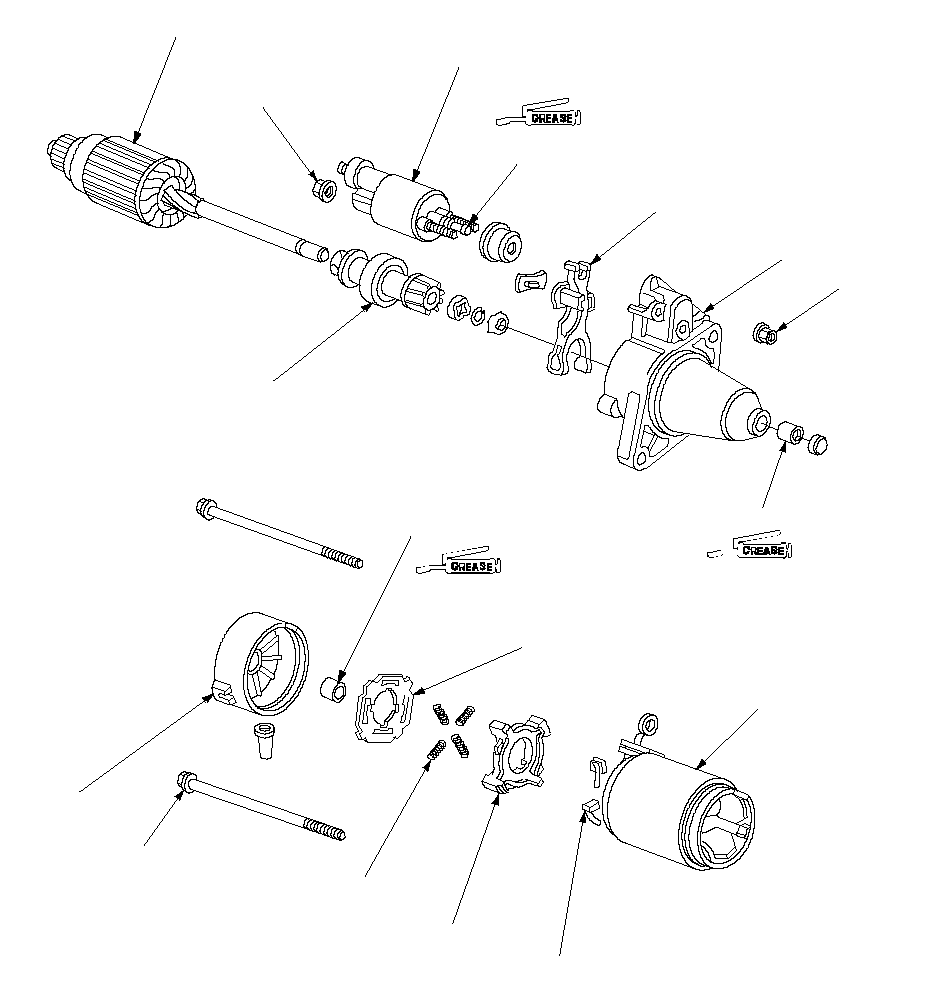 GREASE

GREASE

GREASE