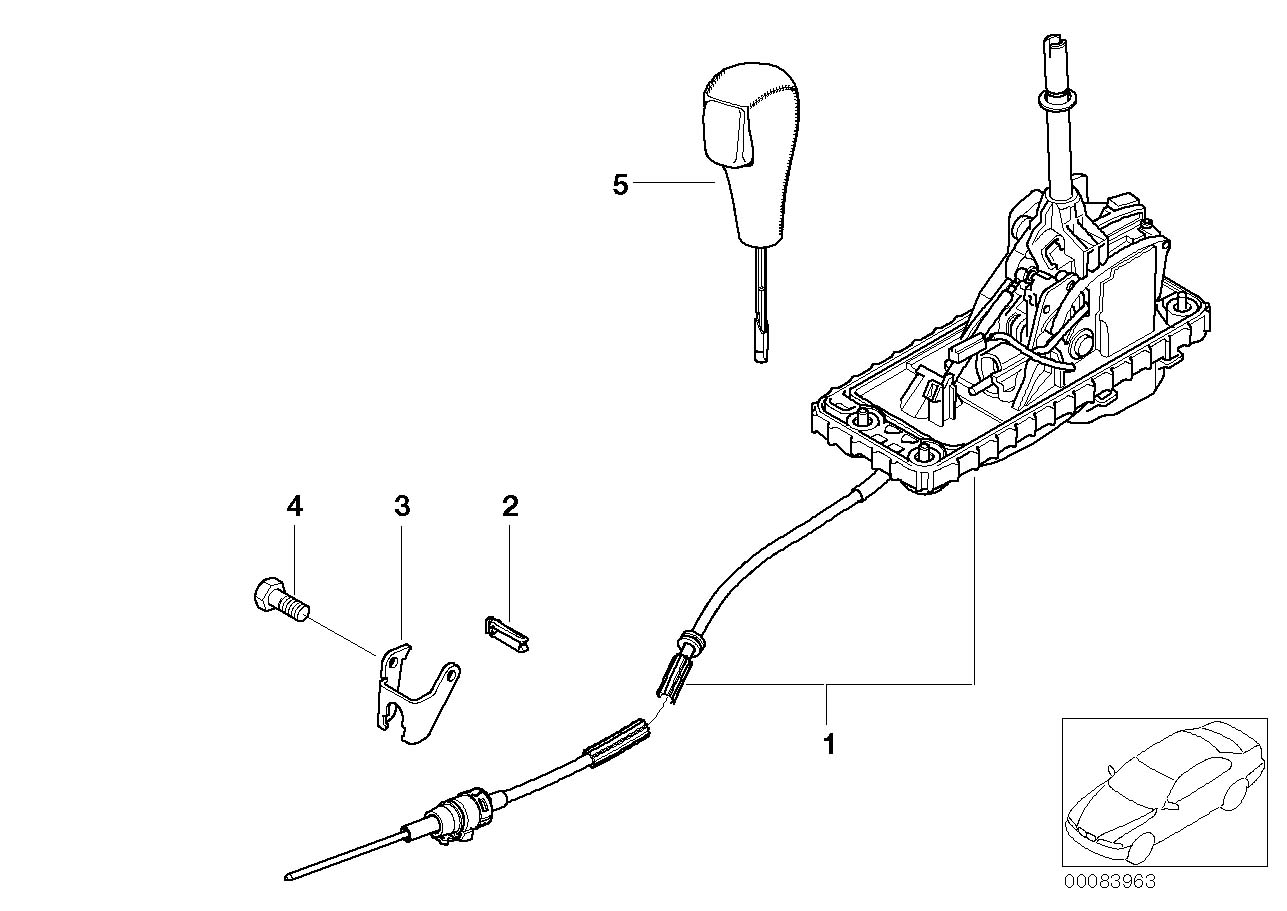 5

4

3

2

1

00083963